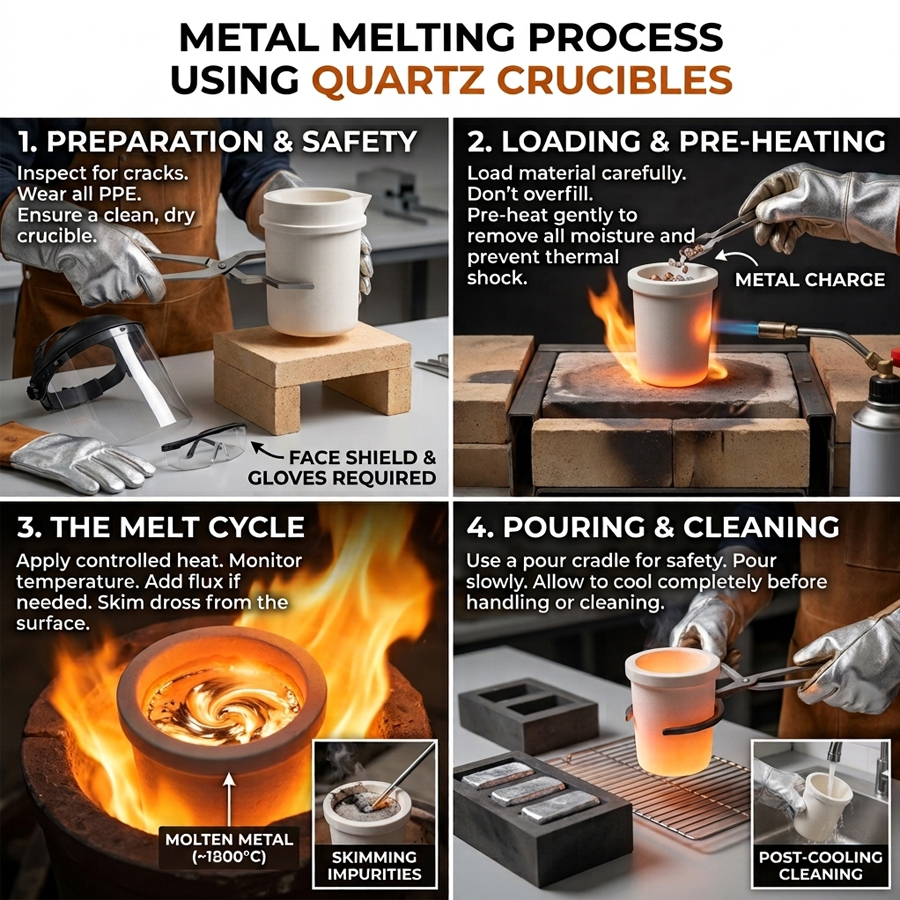 METAL MELTING PROCESS USING QUARTZ CRUCIBLES

1. PREPARATION & SAFETY

Inspect for cracks. Wear all PPE. Ensure a clean, dry crucible.

FACE SHIELD & GLOVES REQUIRED

2. LOADING & PRE-HEATING

Load material carefully. Don't overfill. Pre-heat gently to remove all moisture and prevent thermal shock.

METAL CHARGE

3. THE MELT CYCLE

Apply controlled heat. Monitor temperature. Add flux if needed. Skim dross from the surface.

MOLTEN METAL (~1800°C)

SKIMMING IMPURITIES

4. POURING & CLEANING

Use a pour cradle for safety. Pour slowly. Allow to cool completely before handling or cleaning.

POST-COOLING CLEANING